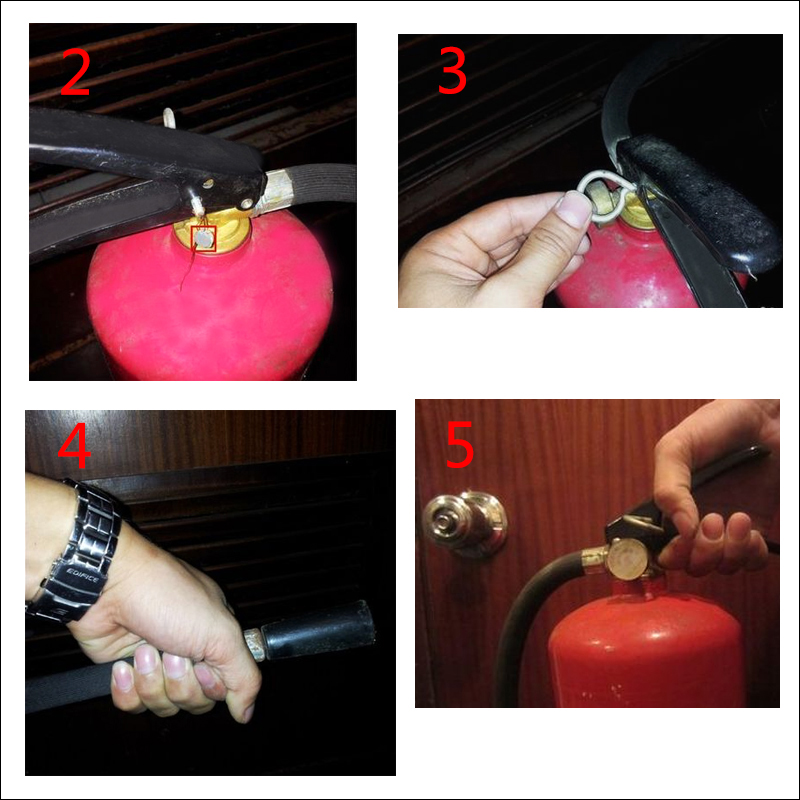 2

3

4

EDIFICE

5